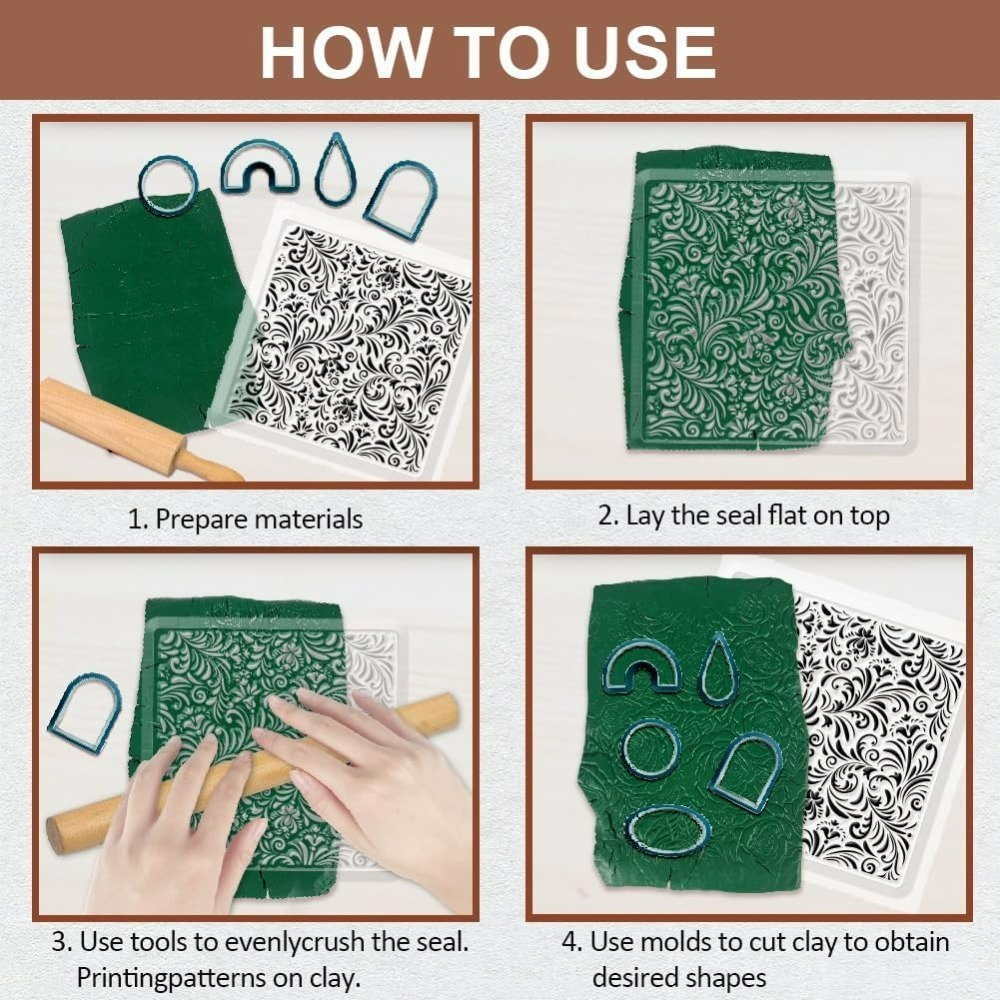 HOW TO USE

1. Prepare materials

2. Lay the seal flat on top

3. Use tools to evenlycrush the seal. Printingpatterns on clay.

4. Use molds to cut clay to obtain desired shapes